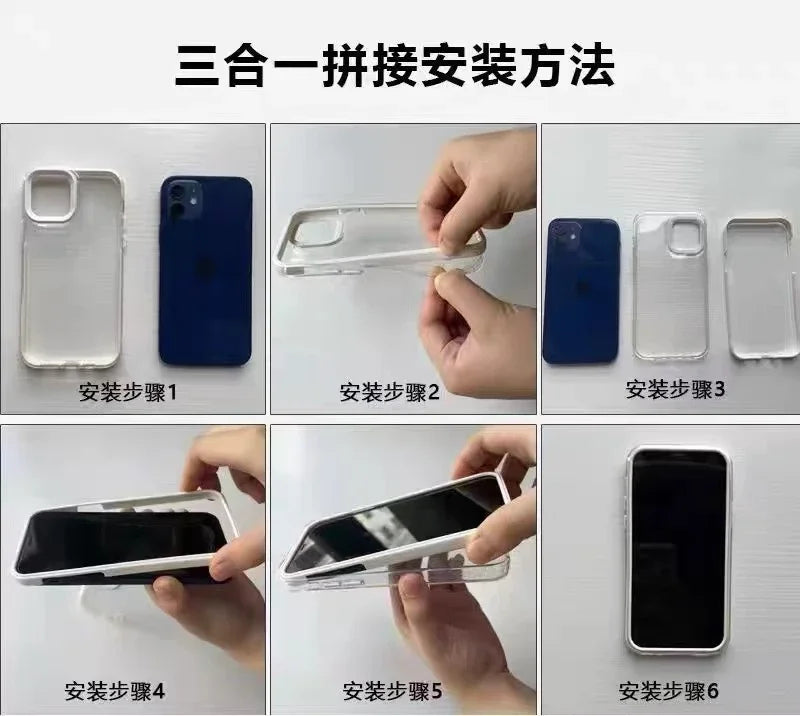 三合一拼接安装方法

安装步骤1

安装步骤2

安装步骤3

安装步骤4

安装步骤5

安装步骤6